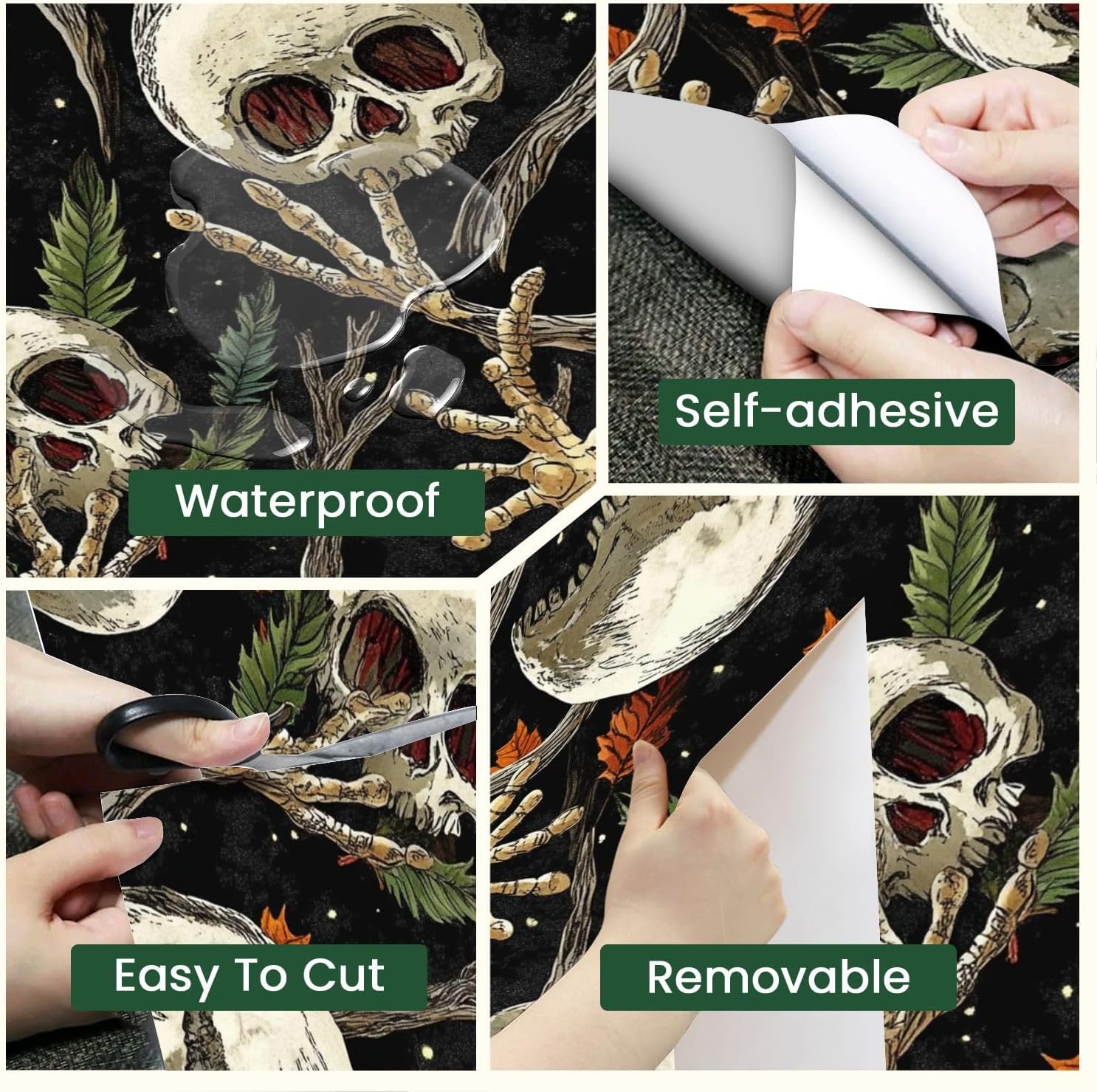 Waterproof

Self-adhesive

Easy To Cut

Removable