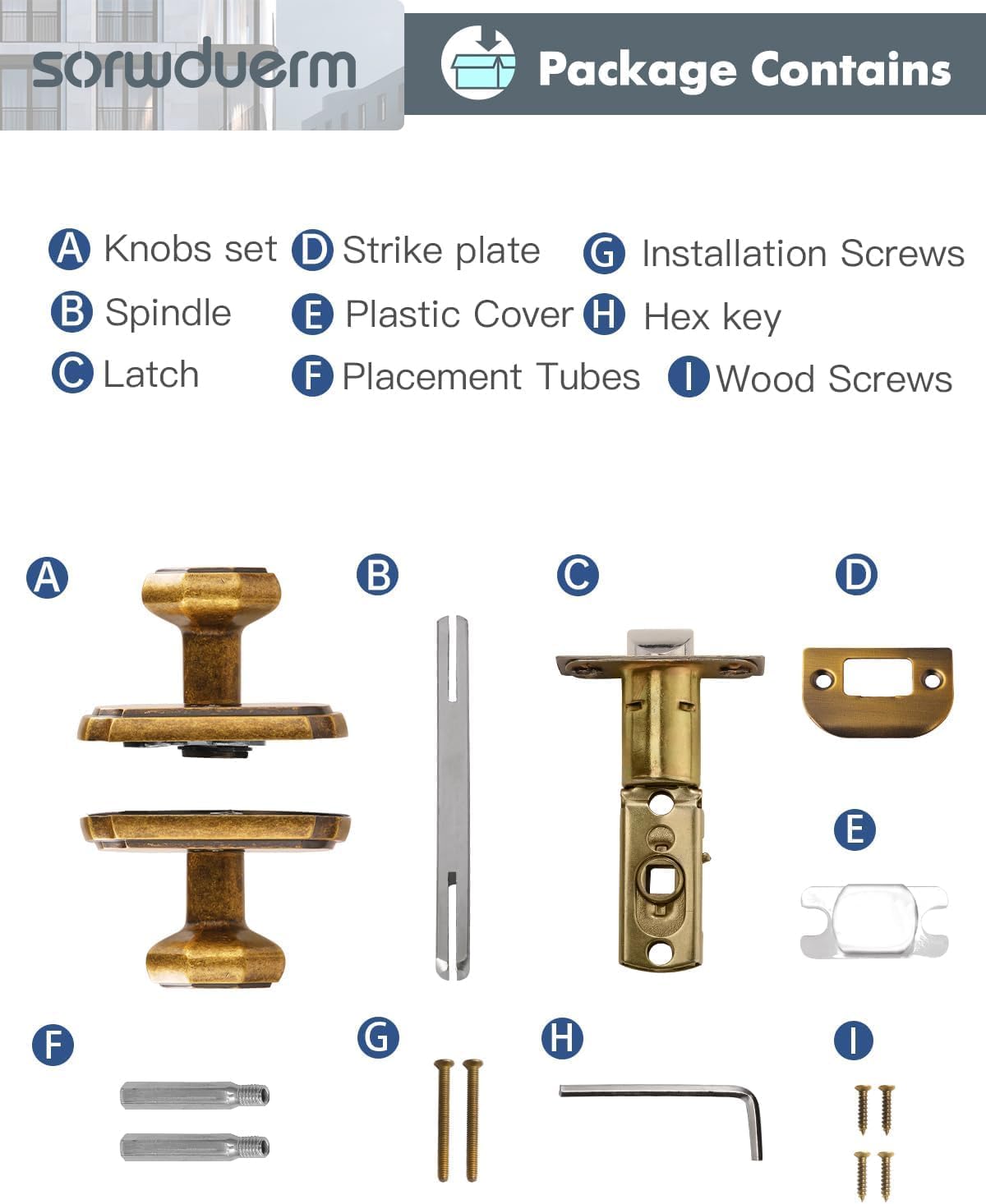 sorwduerm

Package Contains

A Knobs set
B Spindle
C Latch

D Strike plate
E Plastic Cover
F Placement Tubes

G Installation Screws
H Hex key
I Wood Screws

A

B

C

D

E

F

G

H

I