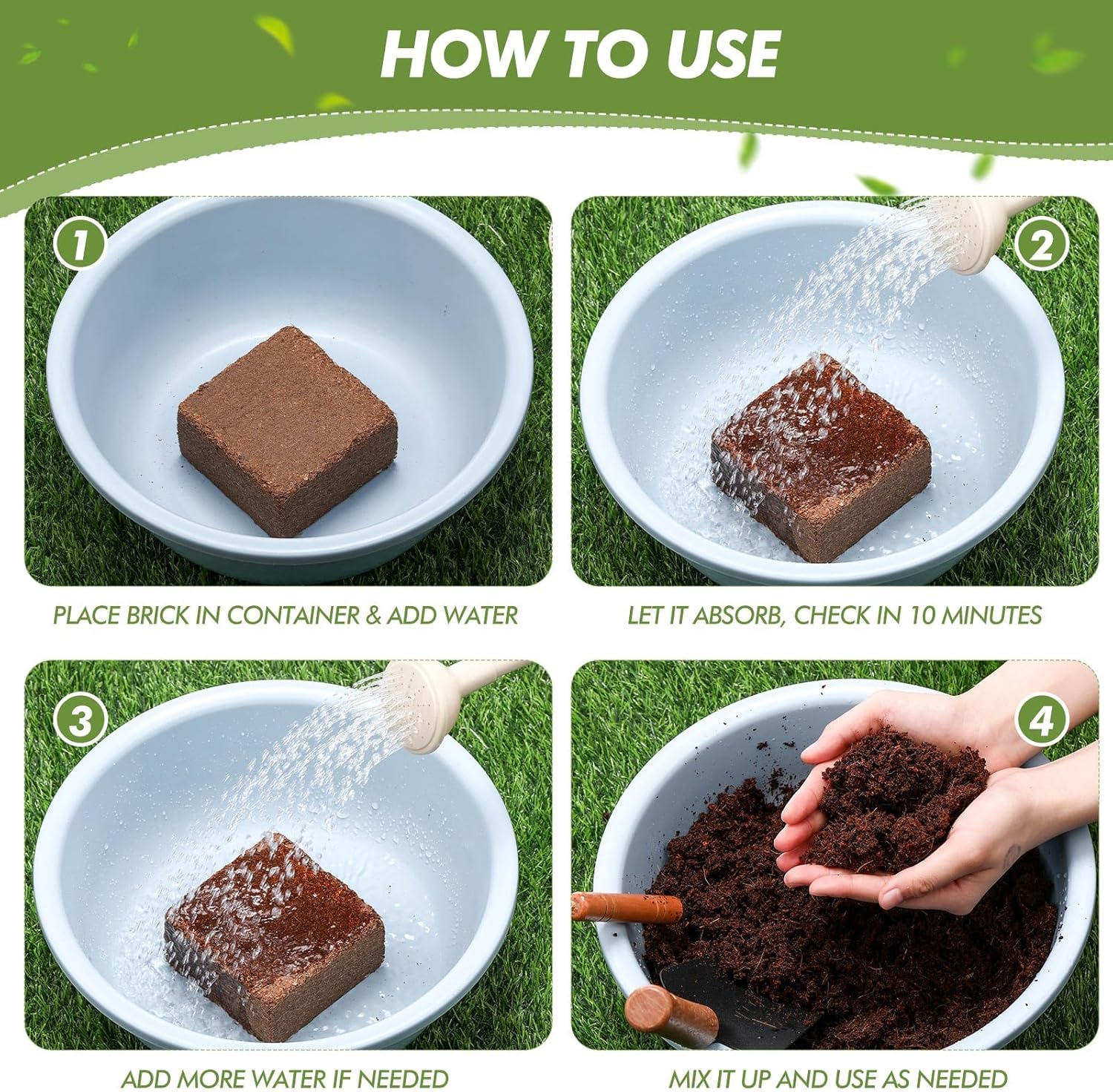 HOW TO USE

1

PLACE BRICK IN CONTAINER & ADD WATER

2

LET IT ABSORB, CHECK IN 10 MINUTES

3

ADD MORE WATER IF NEEDED

4

MIX IT UP AND USE AS NEEDED