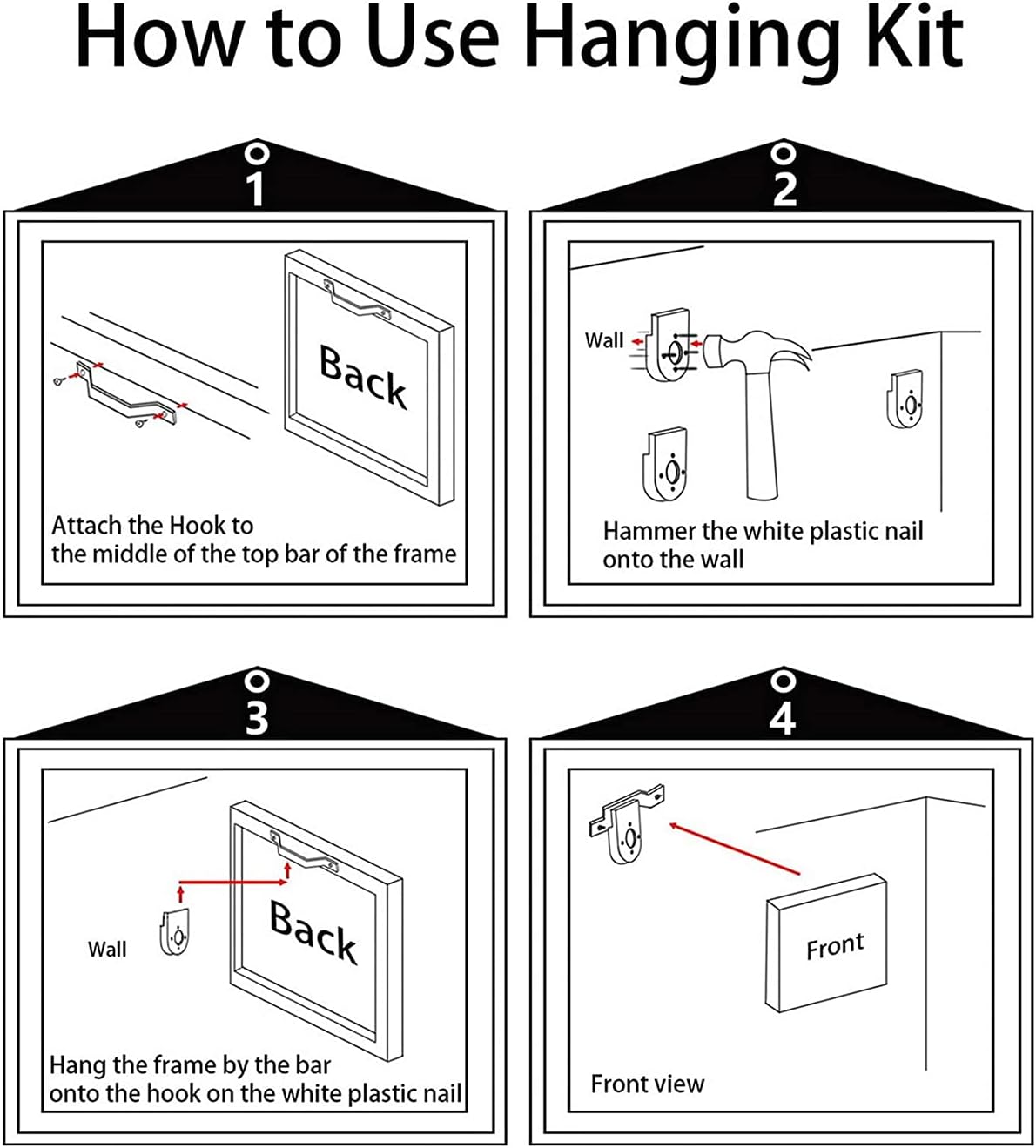 How to Use Hanging Kit

1

Back

Attach the Hook to the middle of the top bar of the frame

2

Wall

Hammer the white plastic nail onto the wall

3

Wall

Back

Hang the frame by the bar onto the hook on the white plastic nail

4

Front

Front view