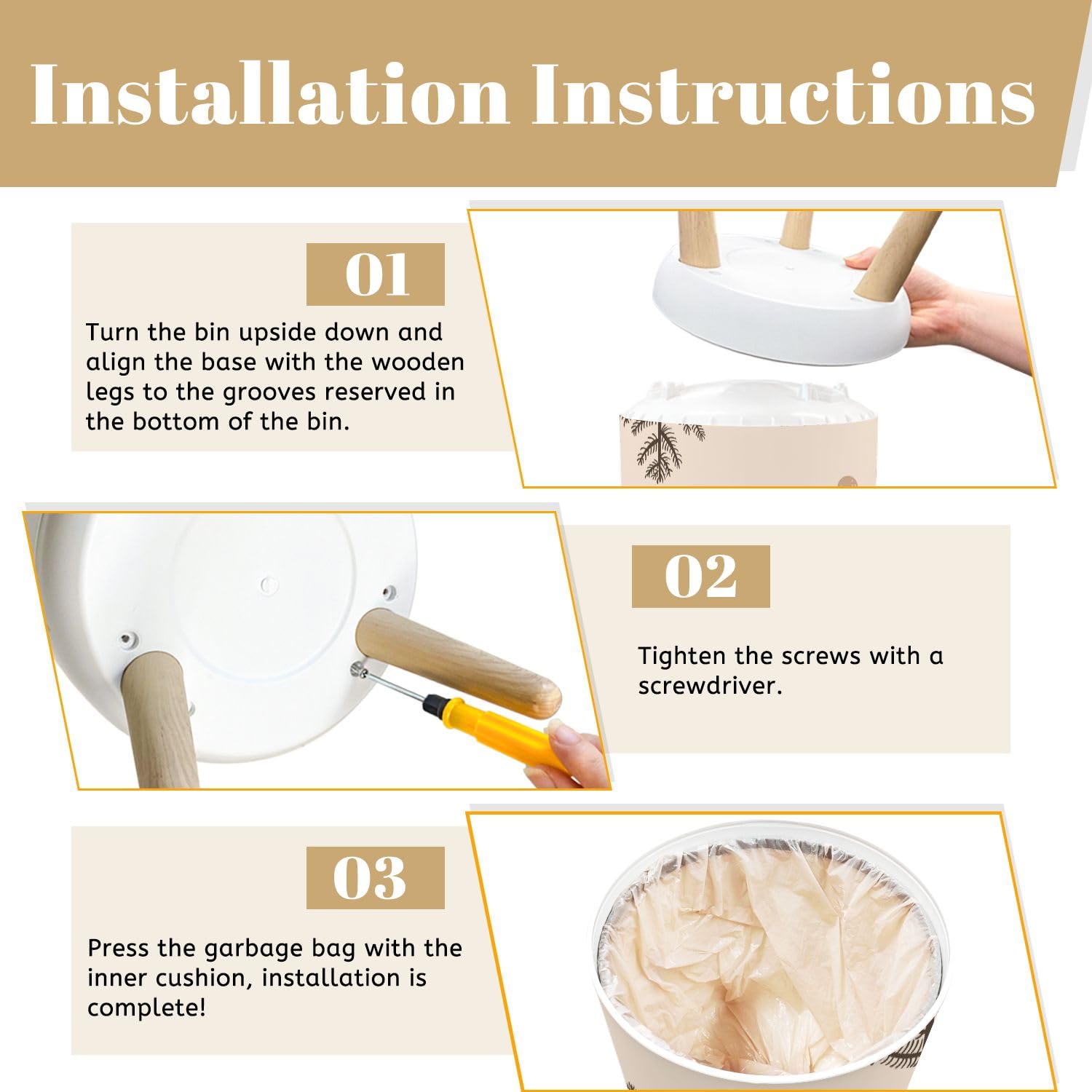 Installation Instructions

01

Turn the bin upside down and align the base with the wooden legs to the grooves reserved in the bottom of the bin.

02

Tighten the screws with a screwdriver.

03

Press the garbage bag with the inner cushion, installation is complete!