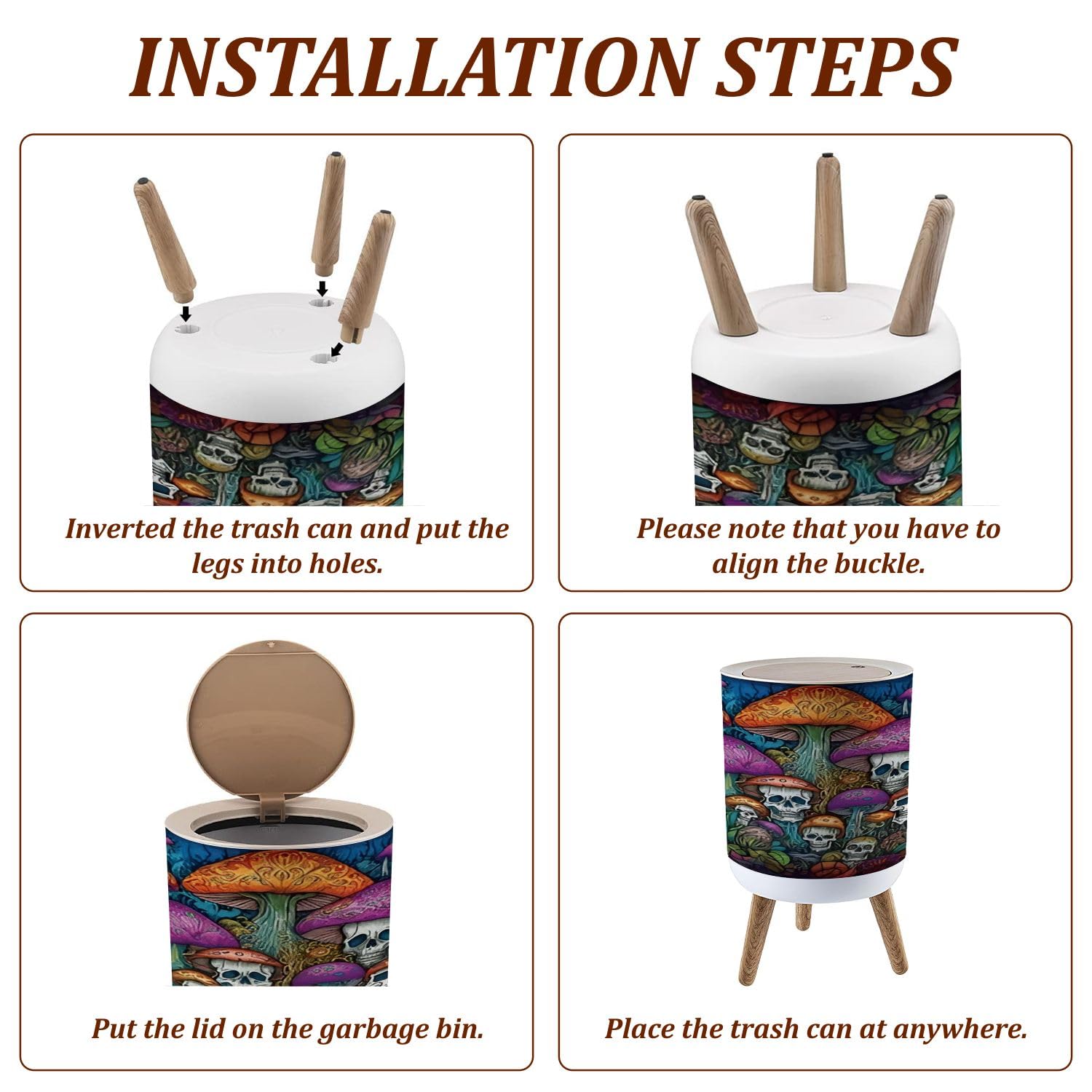 INSTALLATION STEPS

Inverted the trash can and put the legs into holes.

Please note that you have to align the buckle.

Put the lid on the garbage bin.

Place the trash can at anywhere.