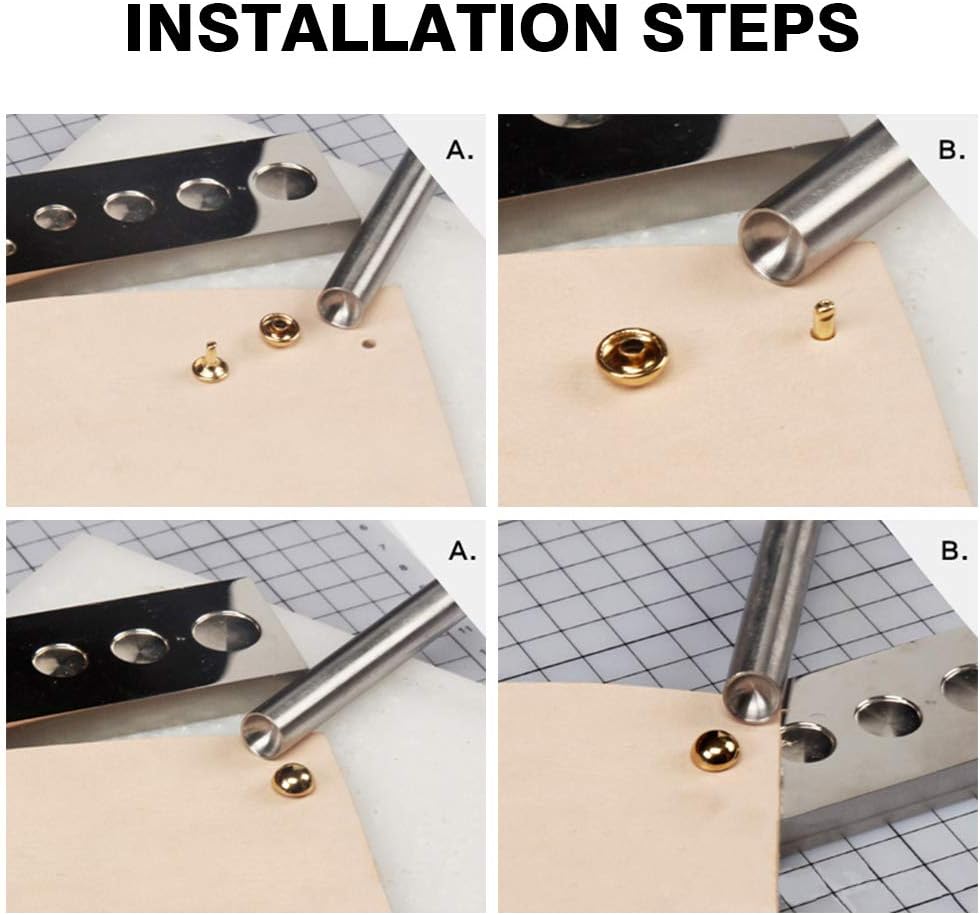 INSTALLATION STEPS

A.

B.

A.

B.