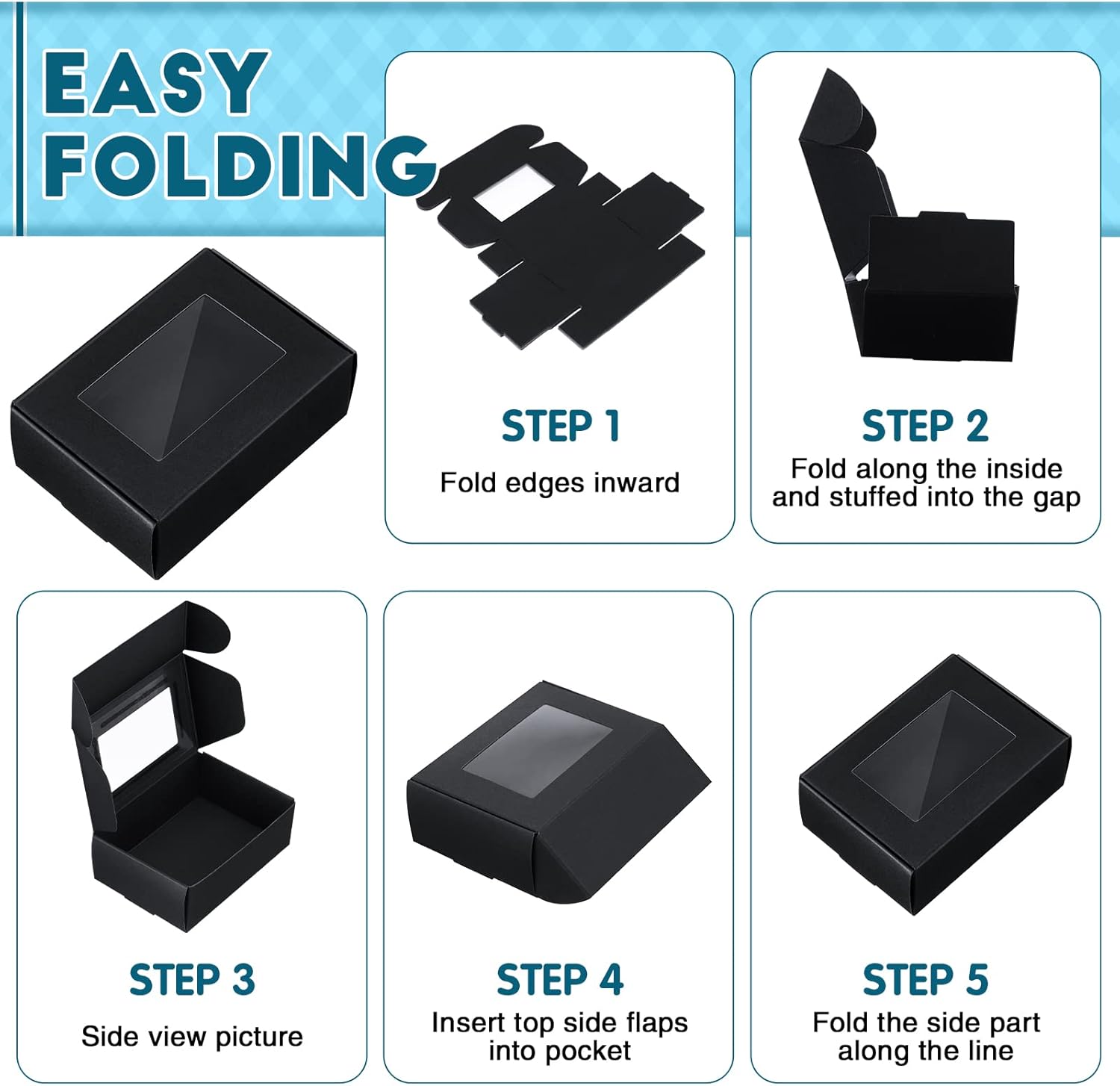 EASY FOLDING

STEP 1
Fold edges inward

STEP 2
Fold along the inside and stuffed into the gap

STEP 3
Side view picture

STEP 4
Insert top side flaps into pocket

STEP 5
Fold the side part along the line