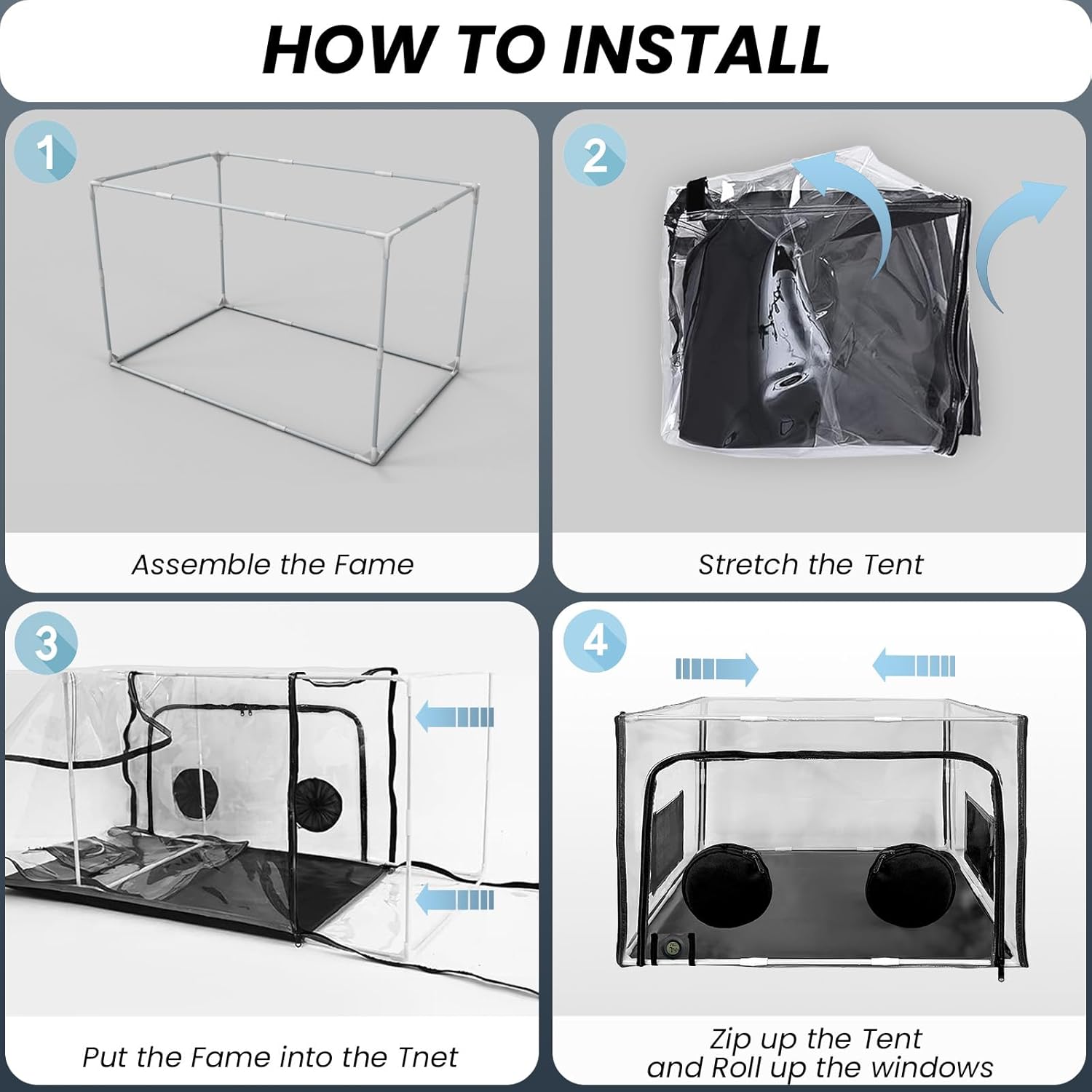 HOW TO INSTALL

1

Assemble the Fame

2

Stretch the Tent

3

Put the Fame into the Tnet

4

Zip up the Tent and Roll up the windows