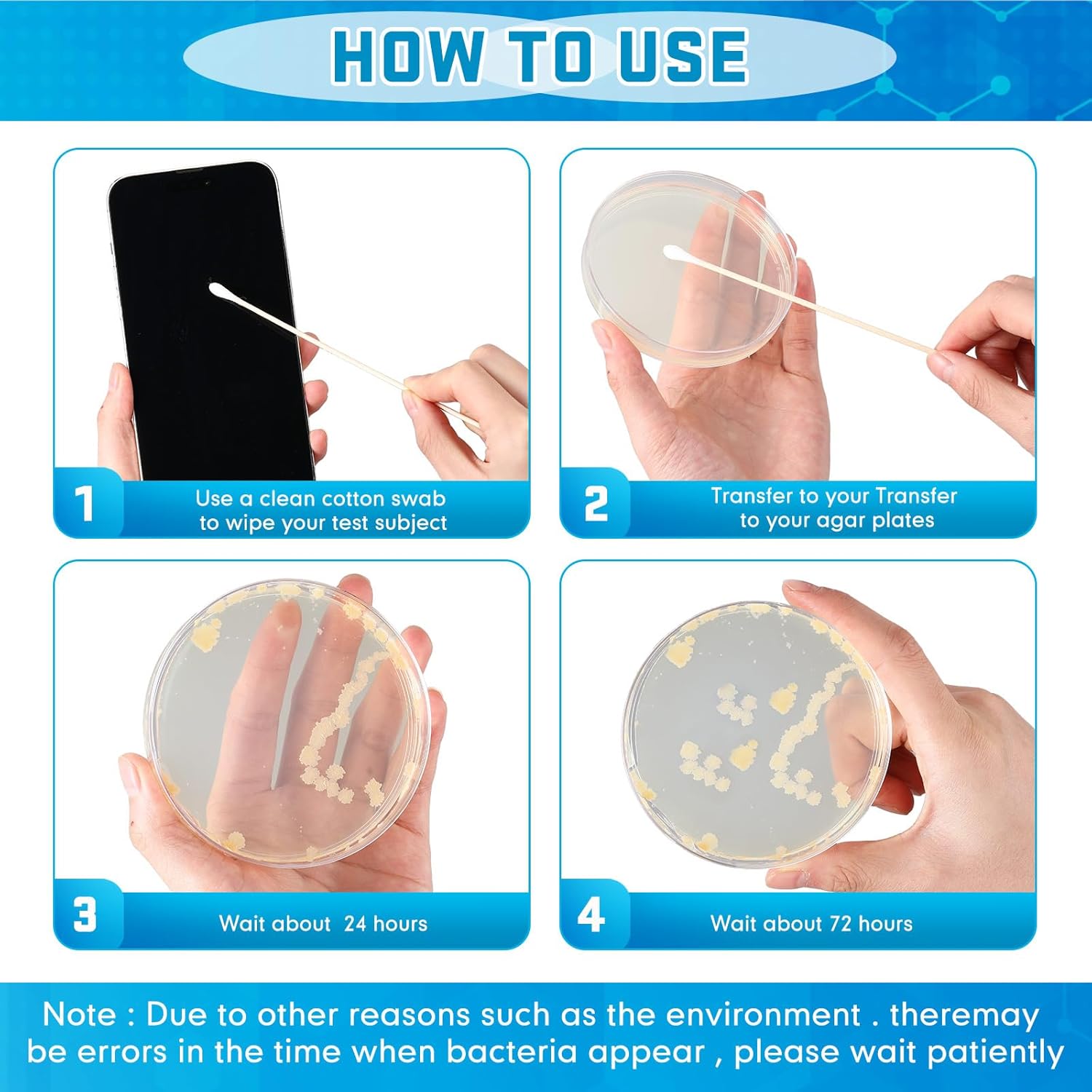 HOW TO USE

1
Use a clean cotton swab to wipe your test subject

2
Transfer to your Transfer to your agar plates

3
Wait about 24 hours

4
Wait about 72 hours

Note : Due to other reasons such as the environment . theremay be errors in the time when bacteria appear , please wait patiently