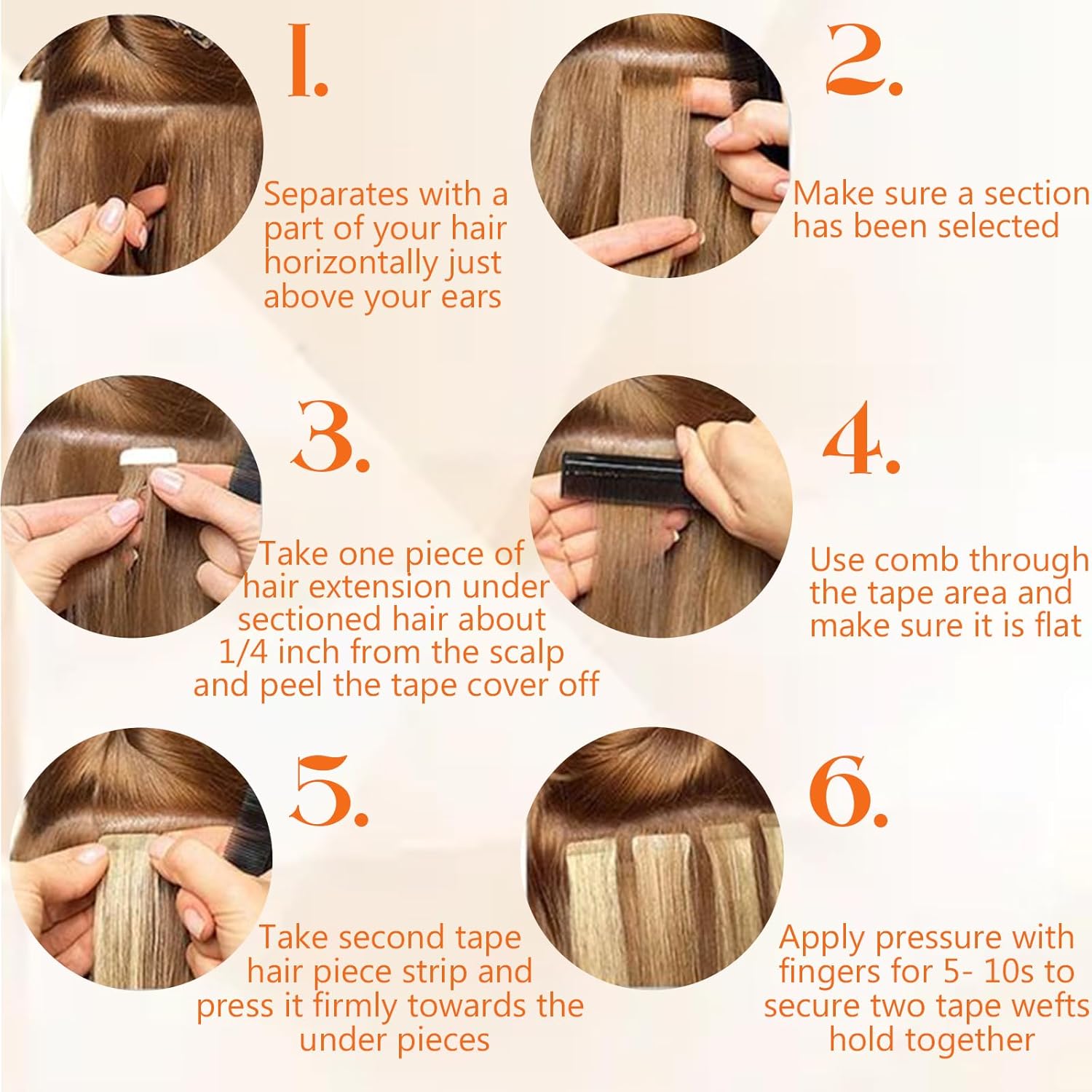 1.

Separates with a part of your hair horizontally just above your ears

2.

Make sure a section has been selected

3.

Take one piece of hair extension under sectioned hair about 1/4 inch from the scalp and peel the tape cover off

4.

Use comb through the tape area and make sure it is flat

5.

Take second tape hair piece strip and press it firmly towards the under pieces

6.

Apply pressure with fingers for 5- 10s to secure two tape wefts hold together